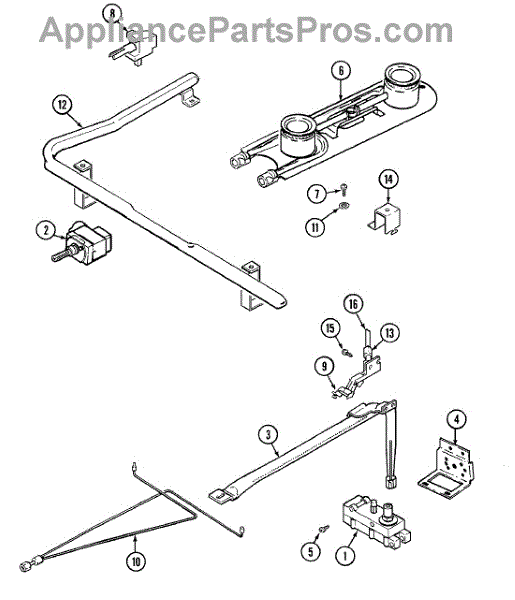 AppliancePartsPros.com

8
6
12
7
14
11
2
16
15
13
9
3
4
10
5
1