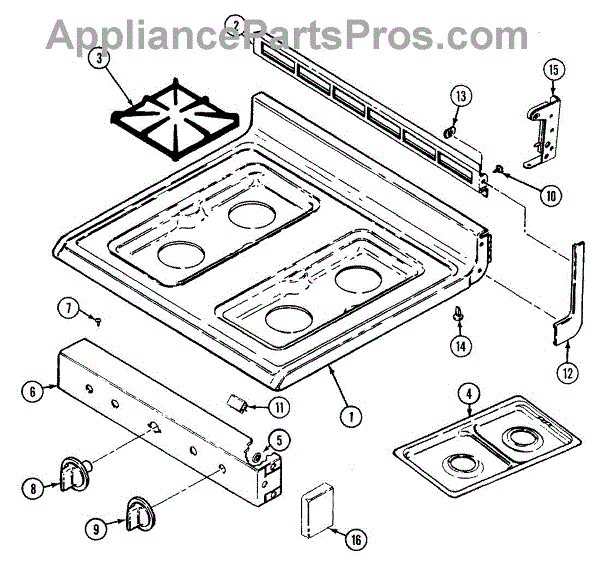 AppliancePartsPros.com

2
3
15
13
10
7
14
12
6
11
1
4
5
8
9
16