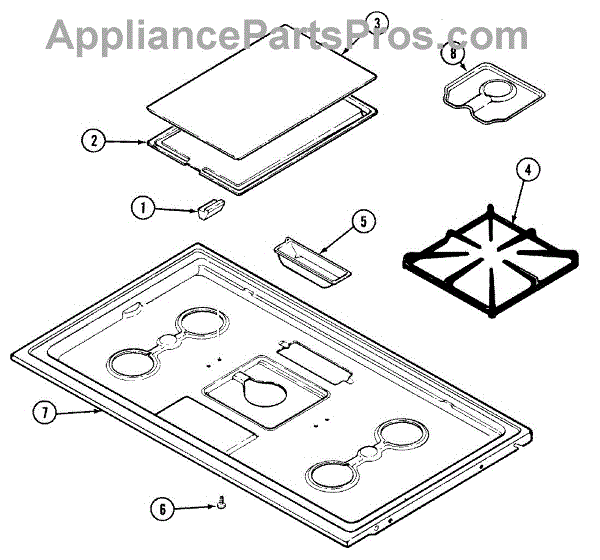 AppliancePartsPros.com

3
8
2
4
1
5
7
6