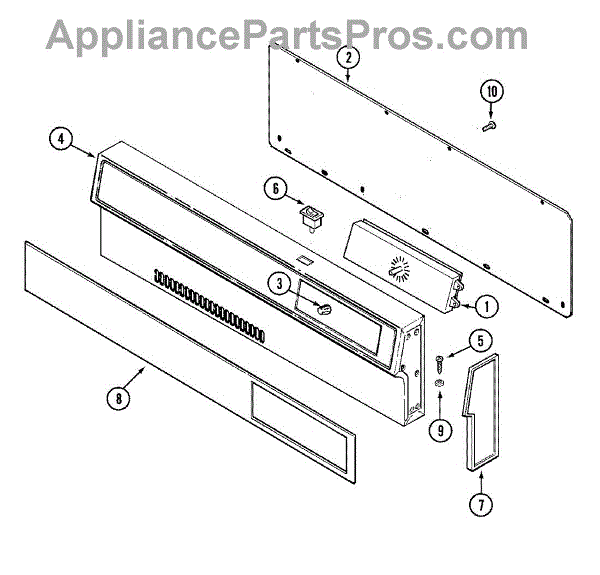 AppliancePartsPros.com

2
10
4
6
3
1
5
8
9
7