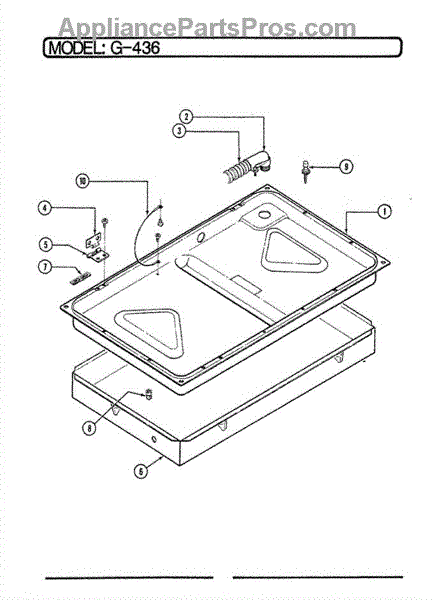 AppliancePartsPros.com
MODEL: G-436

2
3
9
10
1
4
5
7
8
6