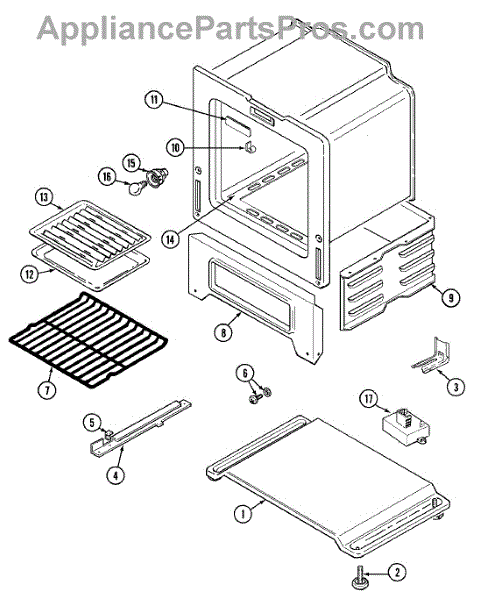 AppliancePartsPros.com

11
10
15
16
13
14
12
9
8
7
6
3
17
5
4
1
2