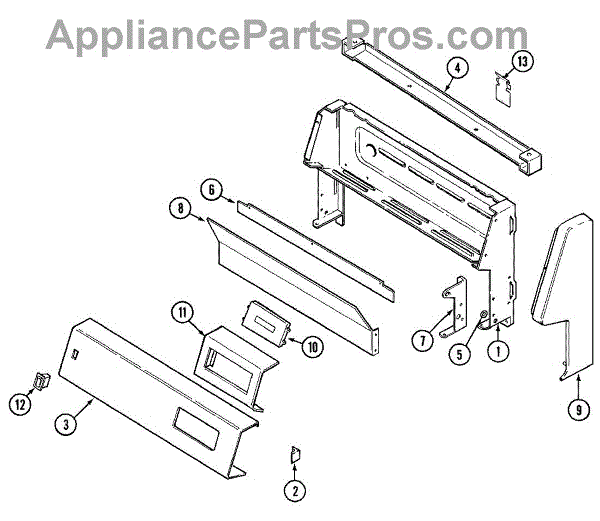 AppliancePartsPros.com

4
13
6
8
11
10
7
5
1
9
12
3
2