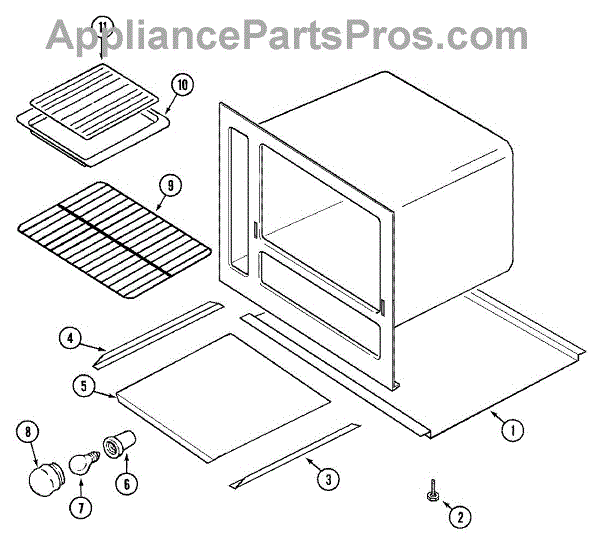 AppliancePartsPros.com

11

10

9

4

5

8

7

6

3

1

2