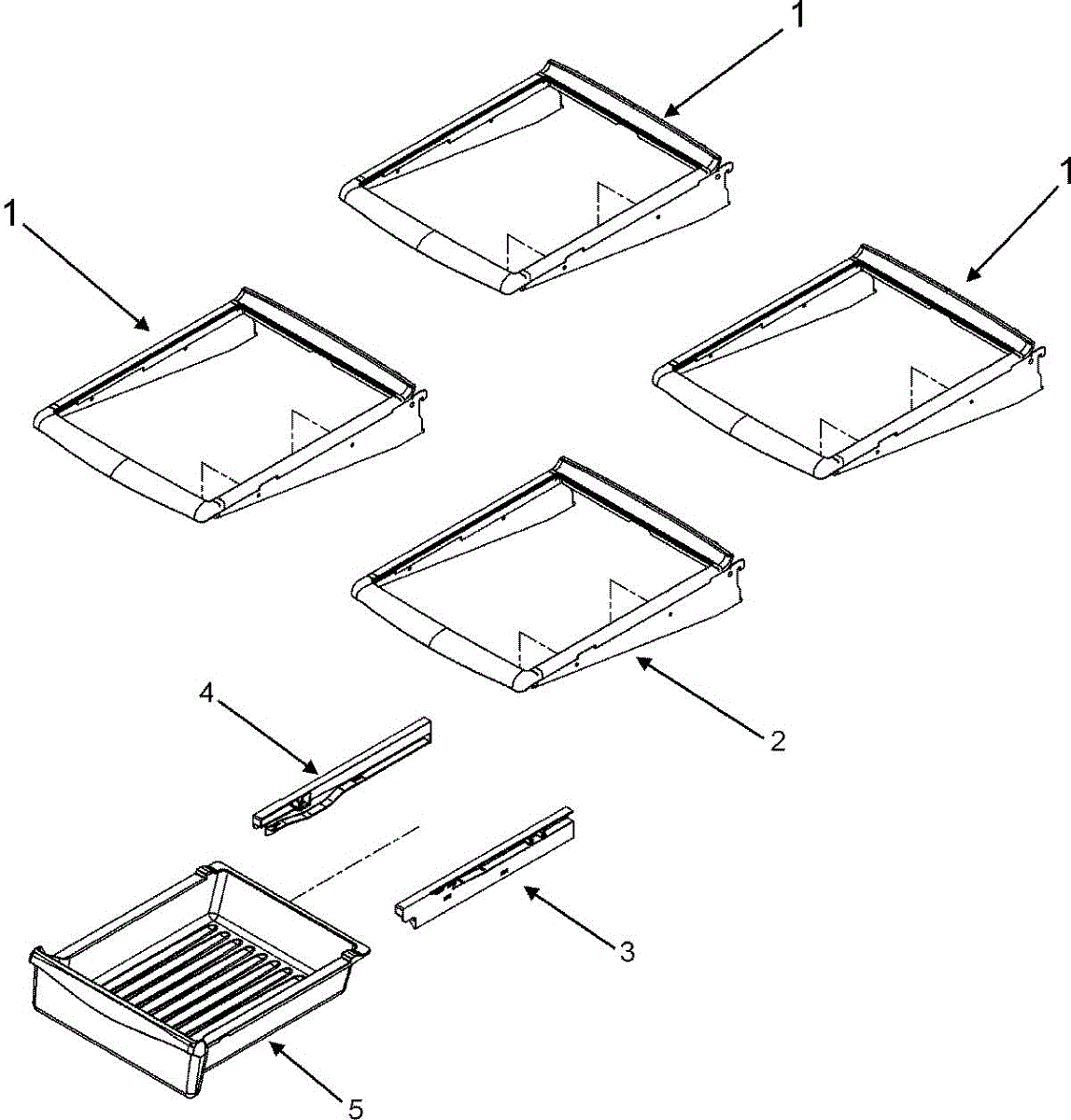 1
1
1
2
4
3
5