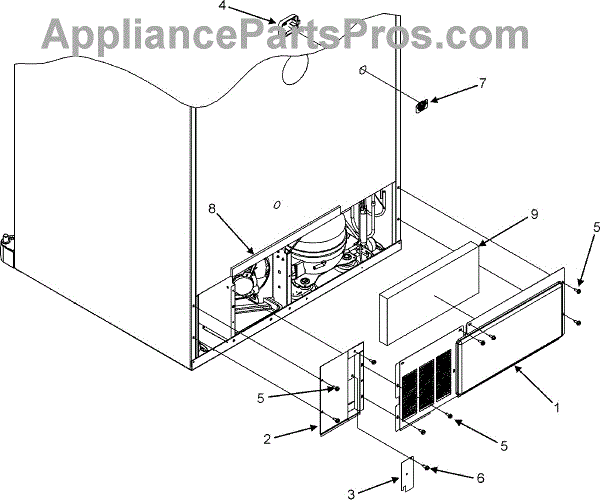 AppliancePartsPros.com

4
7
8
9
5
5
1
2
5
6
3