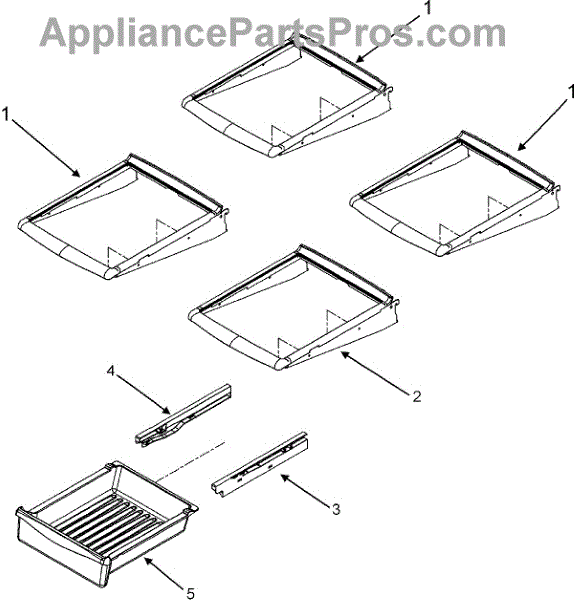 AppliancePartsPros.com
1
1
1
2
4
3
5