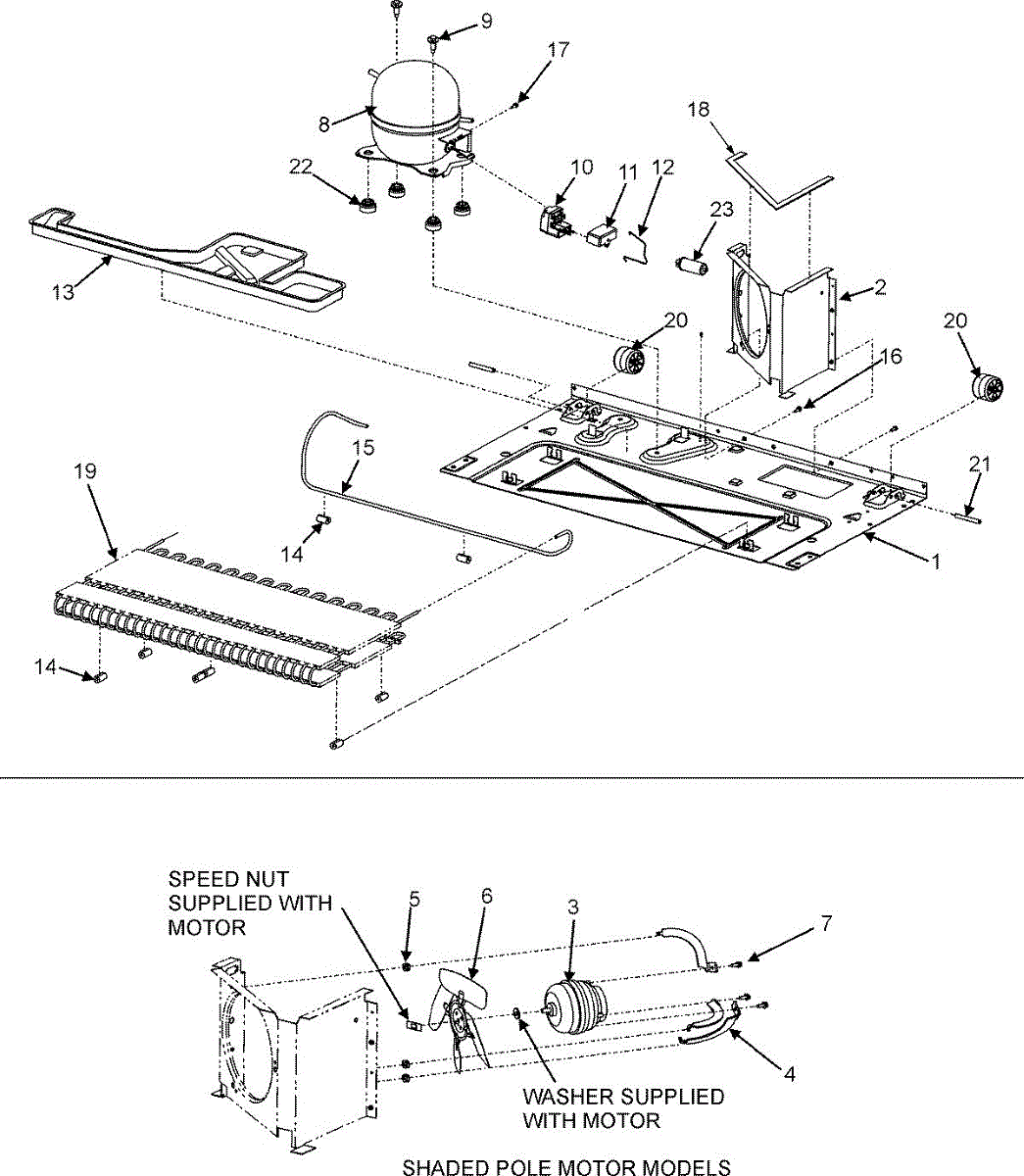 9
17
8
18
22
10
11
12
23
13
2
20
20
16
15
19
21
14
1
14

SPEED NUT SUPPLIED WITH MOTOR
5
6
3
7
4
WASHER SUPPLIED WITH MOTOR

SHADED POLE MOTOR MODELS