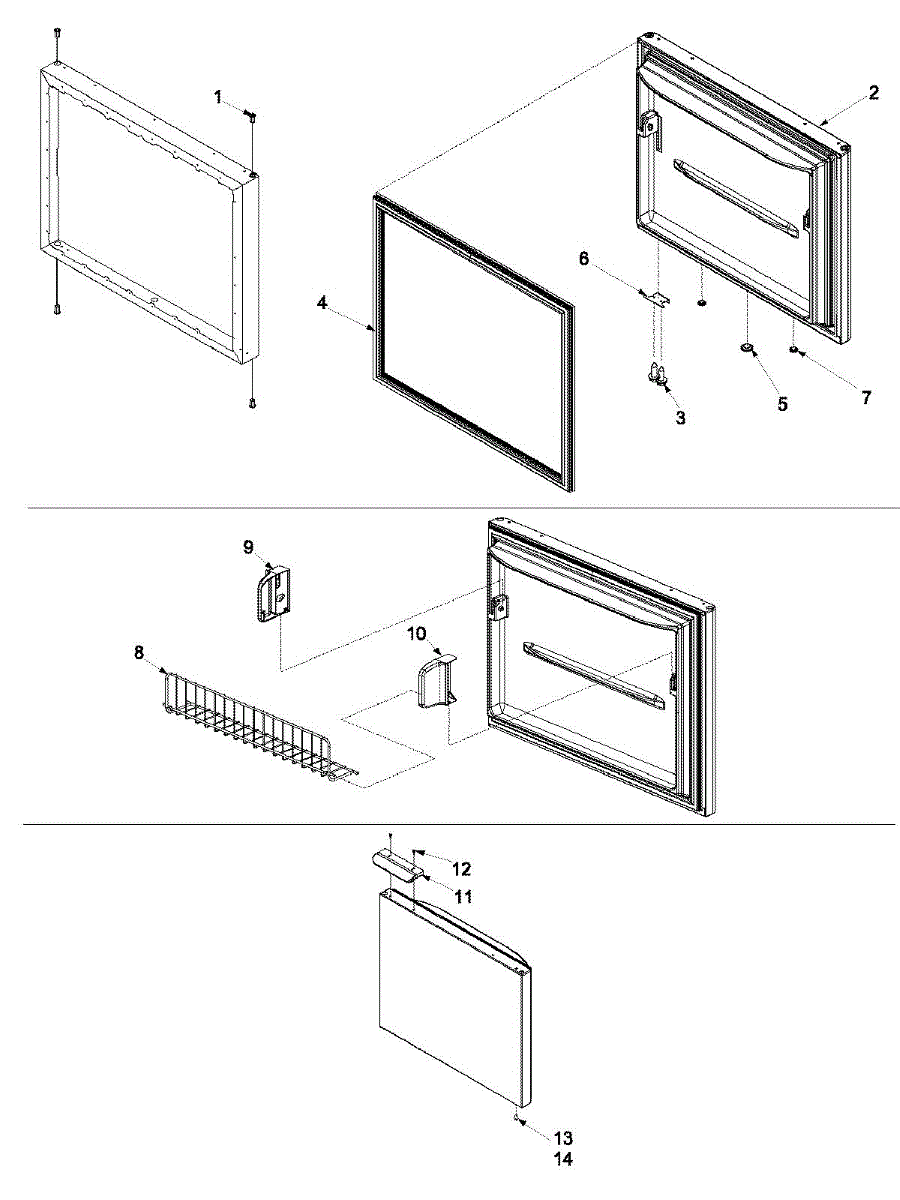 1
2
4
6
3
5
7
9
10
8
12
11
13
14