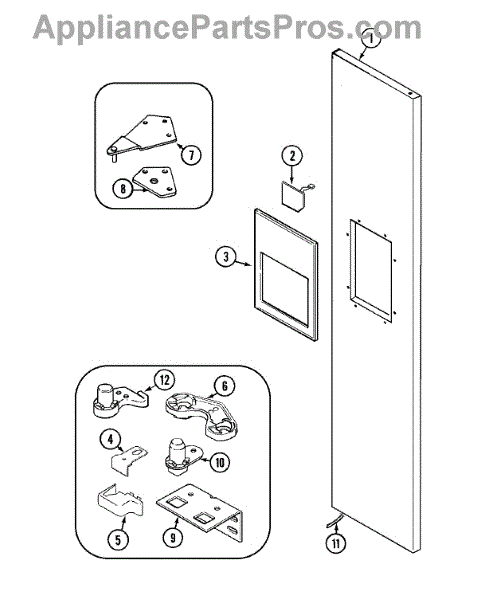 AppliancePartsPros.com

1

7

8

2

3

12

6

4

10

5

9

11