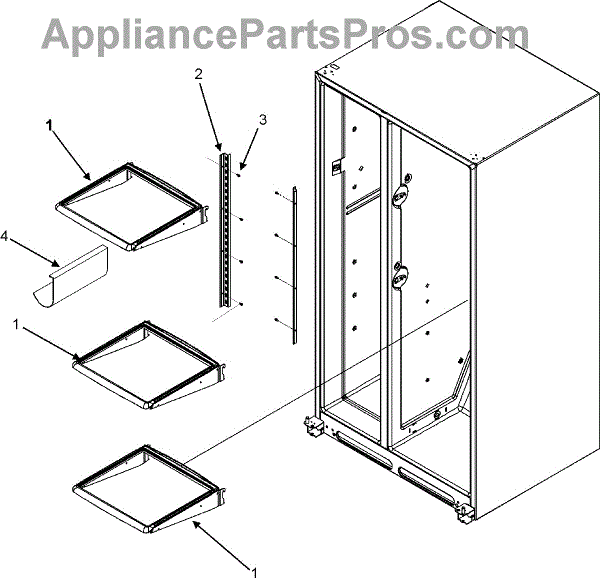 AppliancePartsPros.com

2
3
1
4
1
1