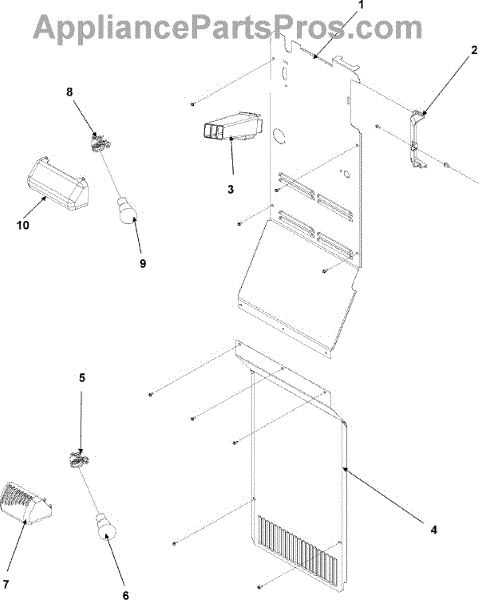 AppliancePartsPros.com
1
2
8
3
10
9
5
4
7
6