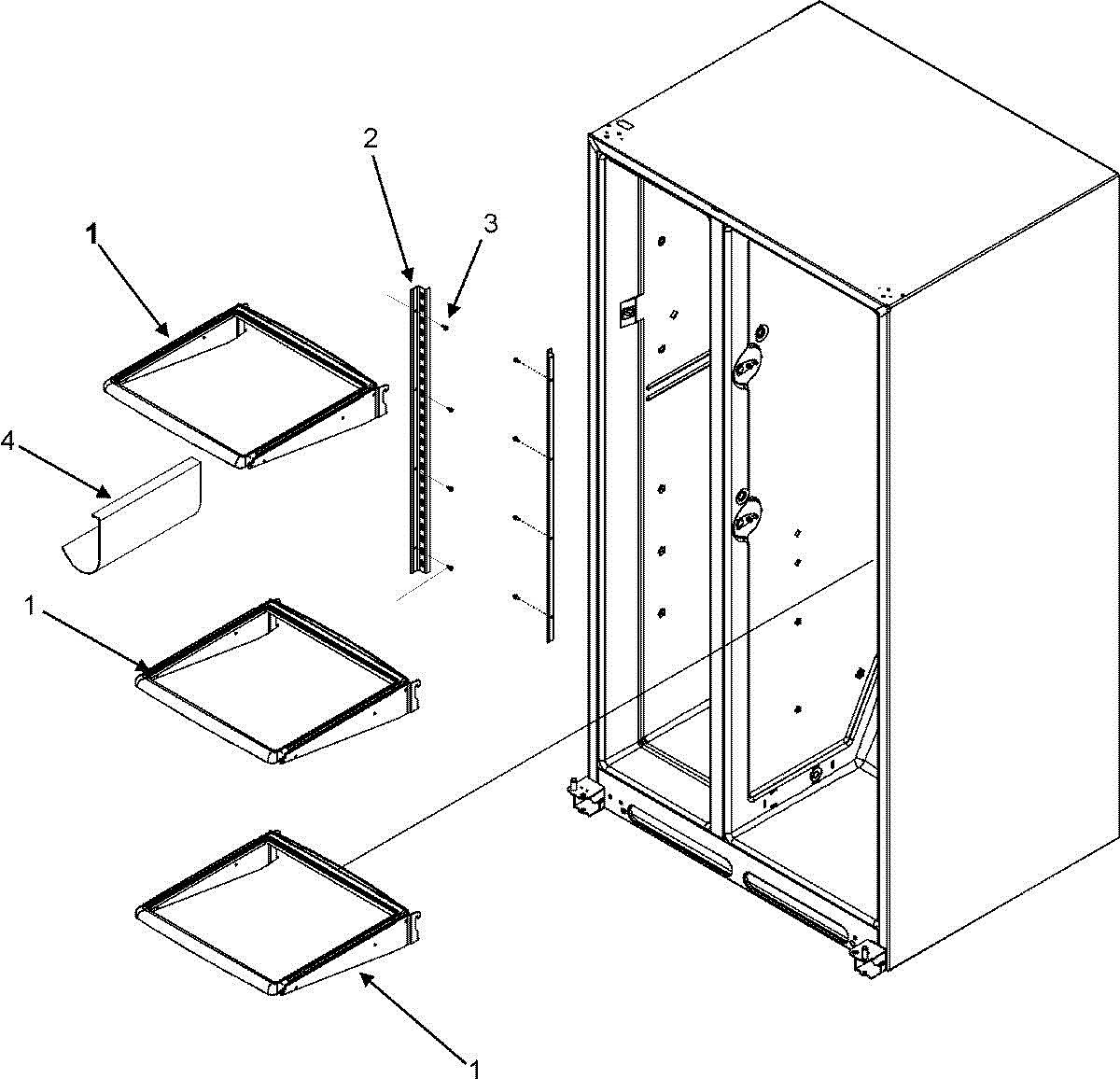 2
3
1
4
1
1