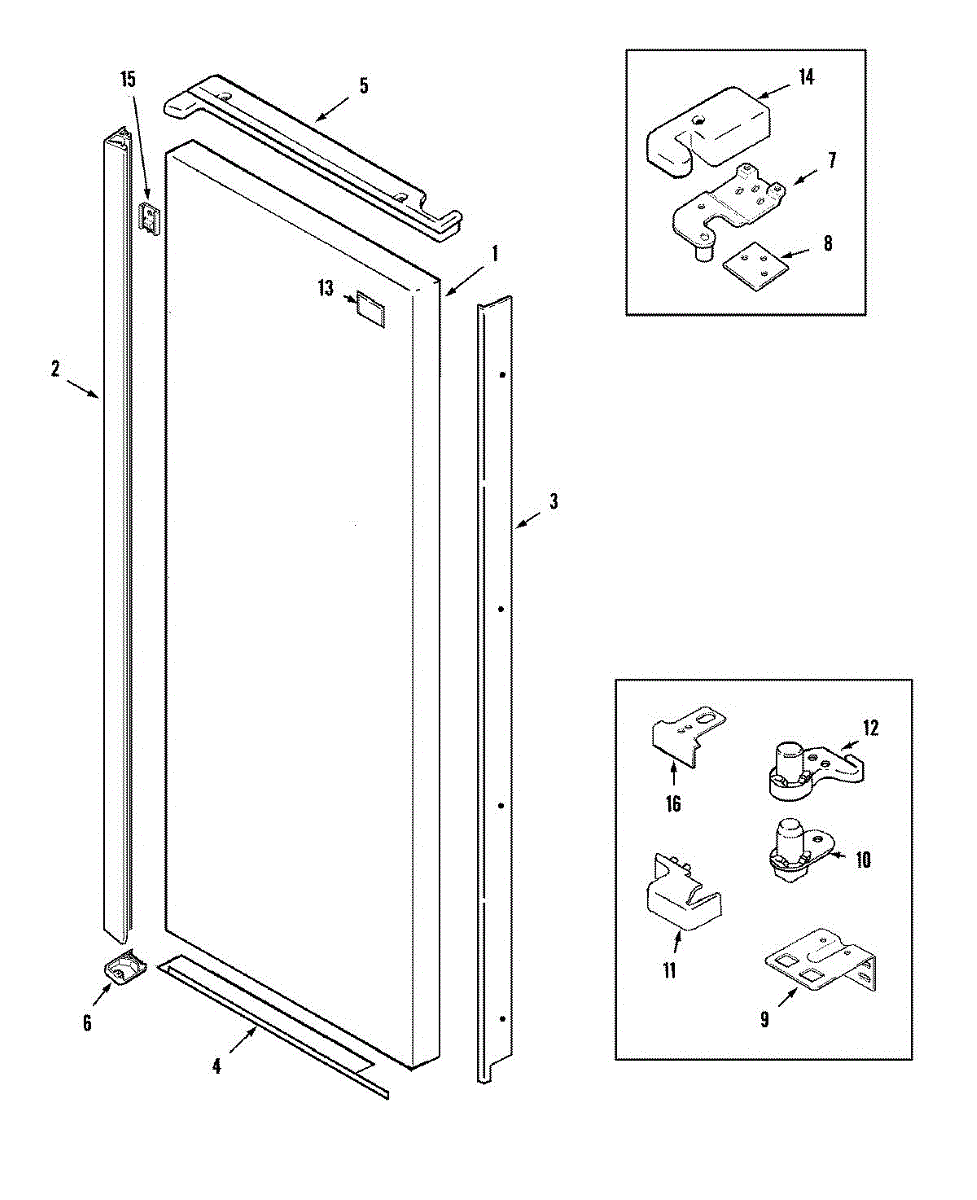 15
5
14
7
8
1
13
2
3
12
16
10
11
9
6
4