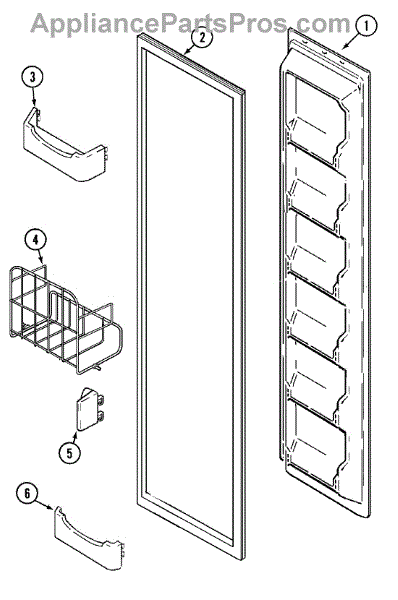 AppliancePartsPros.com
1
2
3
4
5
6