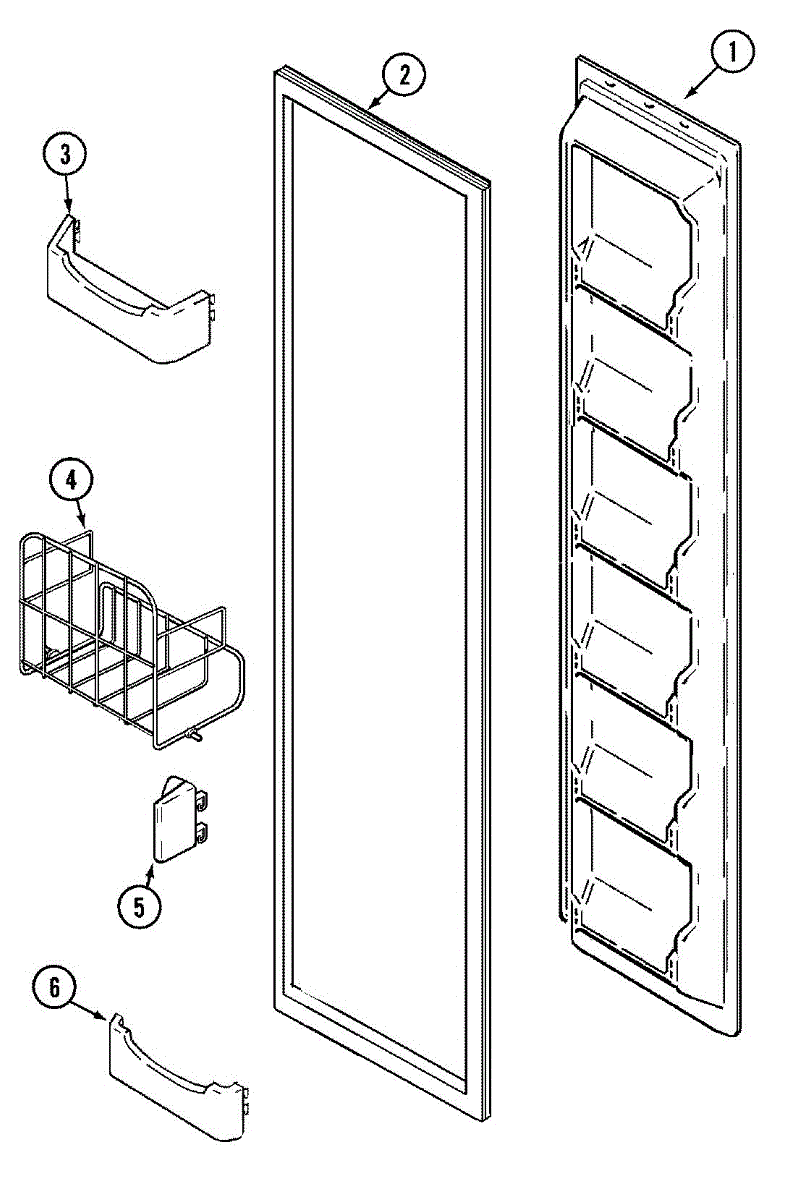 3
2
1
4
5
6