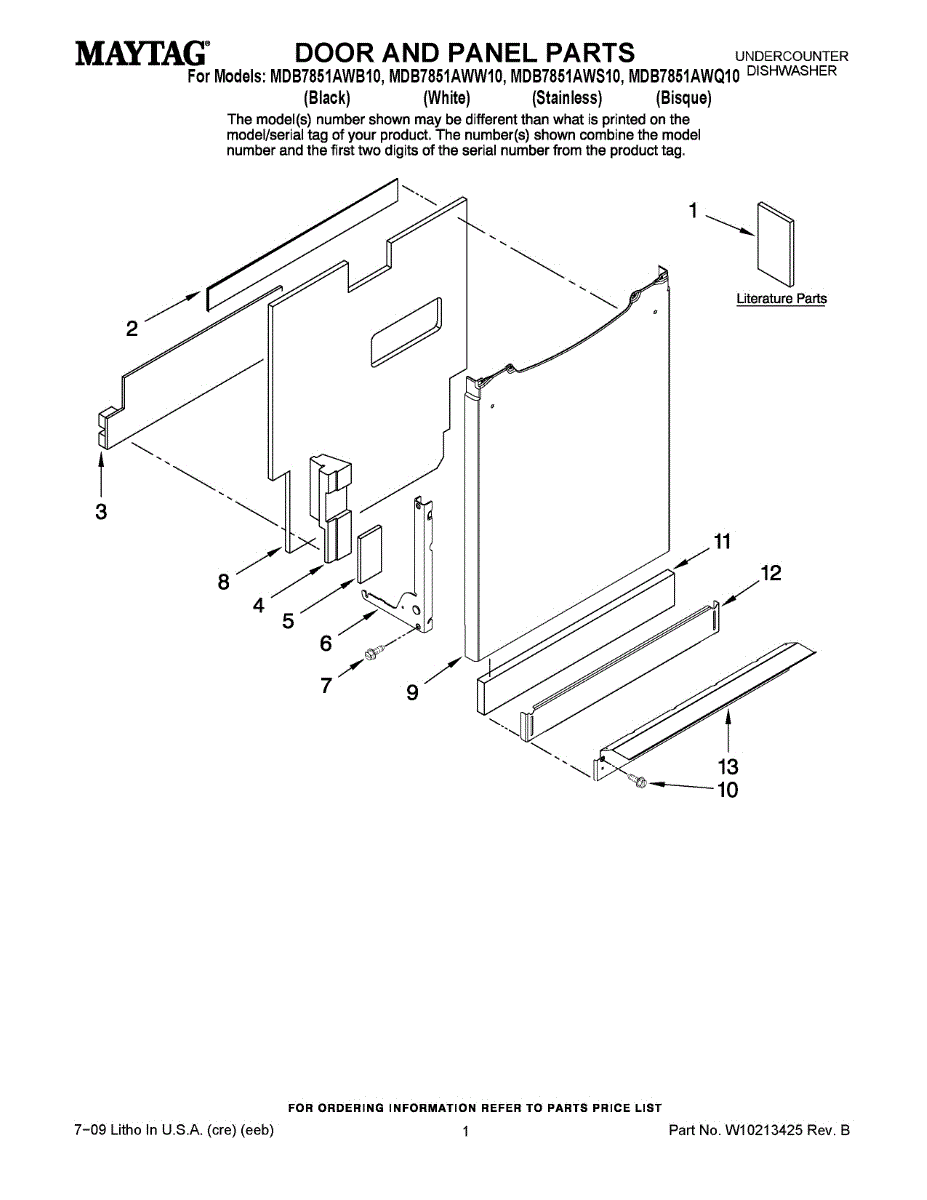 MAYTAG®

DOOR AND PANEL PARTS

UNDERCOUNTER DISHWASHER

For Models: MDB7851AWB10, MDB7851AWW10, MDB7851AWS10, MDB7851AWQ10
(Black) (White) (Stainless) (Bisque)

The model(s) number shown may be different than what is printed on the model/serial tag of your product. The number(s) shown combine the model number and the first two digits of the serial number from the product tag.

1

Literature Parts

2

3

8

4

5

6

7

9

11

12

13

10

FOR ORDERING INFORMATION REFER TO PARTS PRICE LIST

7-09 Litho In U.S.A. (cre) (eeb)

1

Part No. W10213425 Rev. B