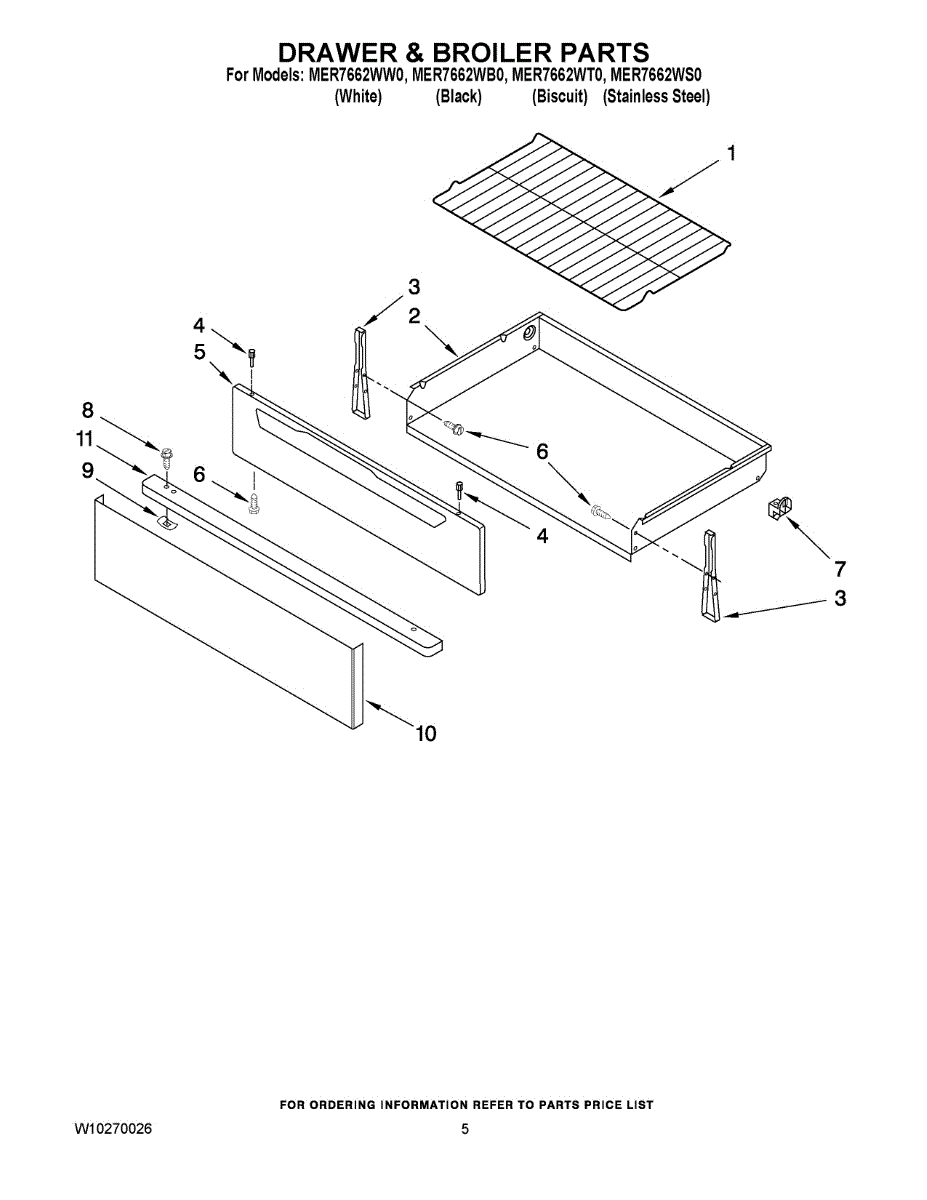 DRAWER & BROILER PARTS
For Models: MER7662WW0, MER7662WB0, MER7662WT0, MER7662WS0
(White) (Black) (Biscuit) (Stainless Steel)

1
3
2
4
5
8
11
9
6
6
4
7
3
10

FOR ORDERING INFORMATION REFER TO PARTS PRICE LIST

W10270026

5