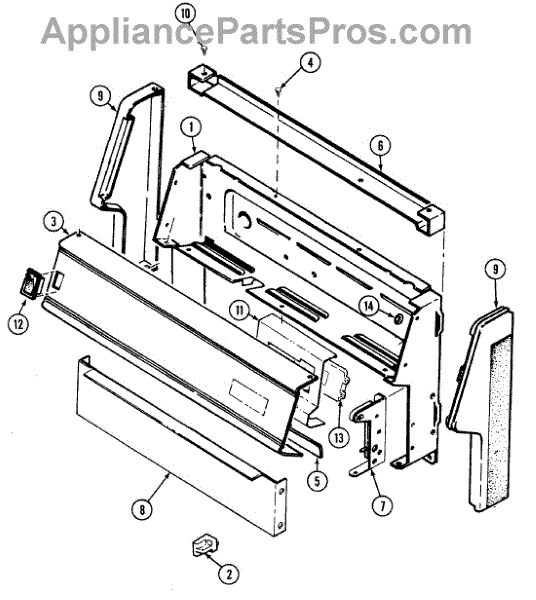 AppliancePartsPros.com

10
4
9
1
6
3
9
12
11
14
13
5
7
8
2