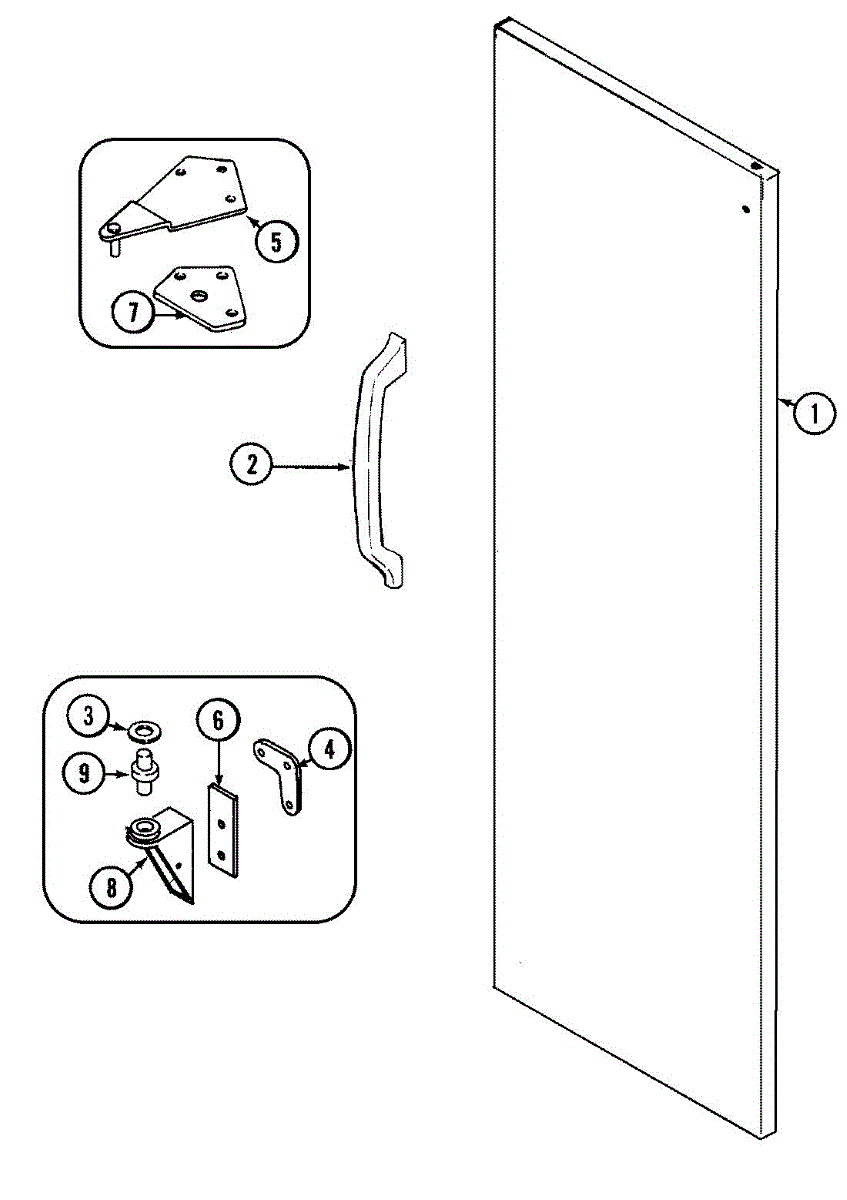 5
7
2
1
3
6
4
9
8