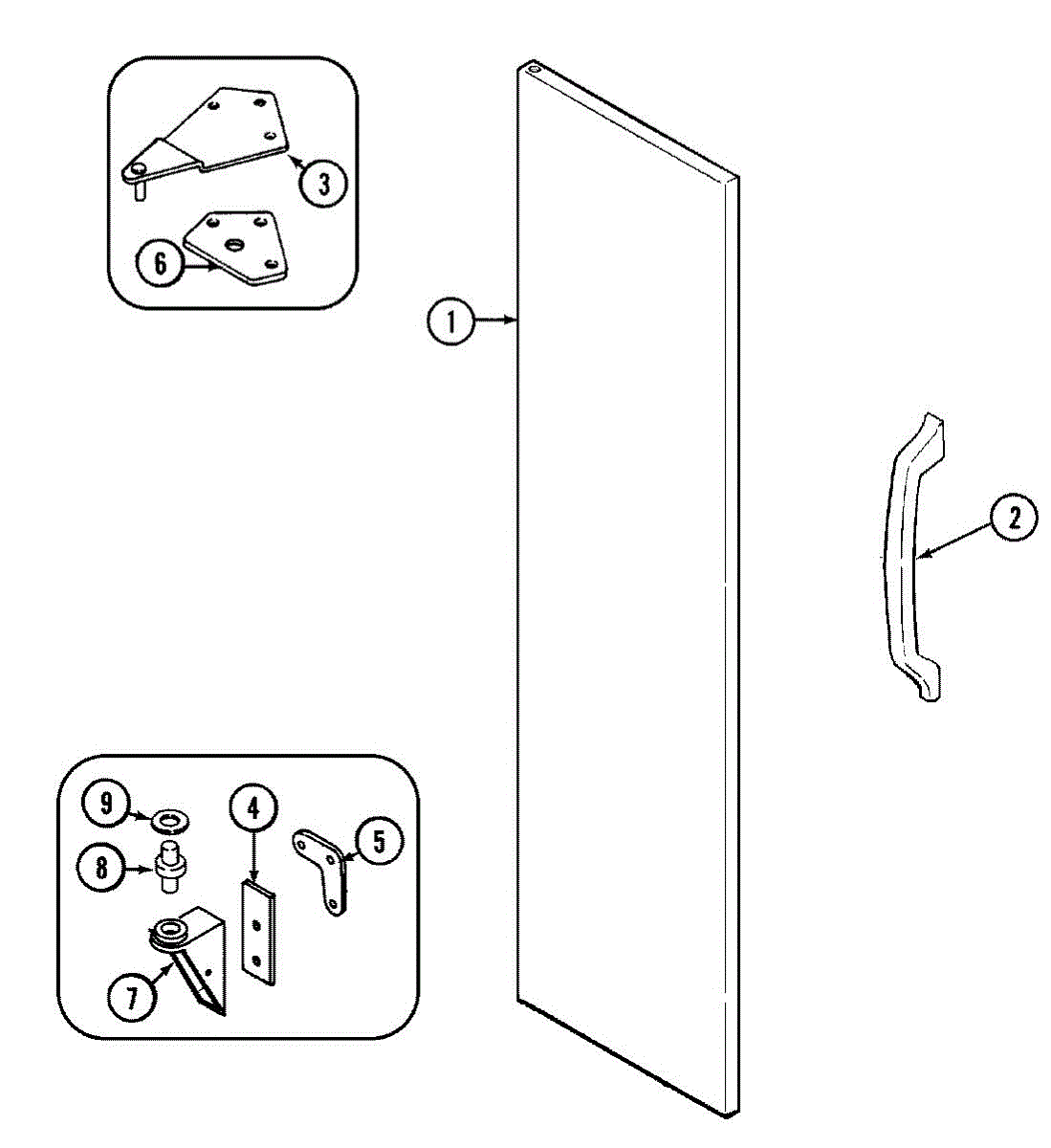 3
6
1
2
9
4
5
8
7