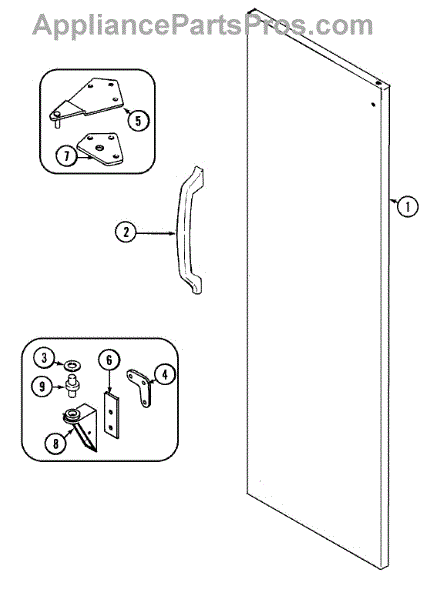 AppliancePartsPros.com

5
7
2
1
3
6
4
9
8