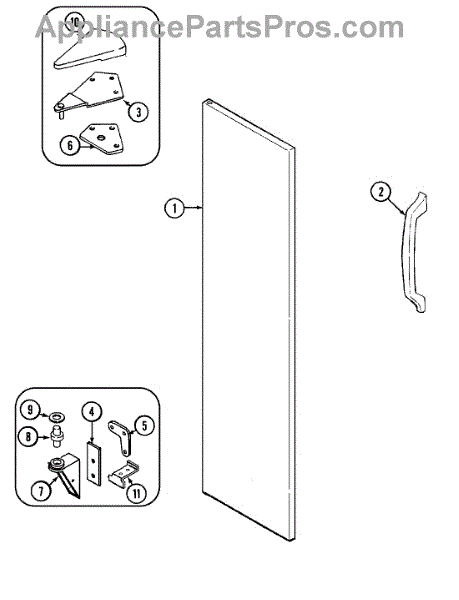 AppliancePartsPros.com

10
3
6
1
2
9
8
4
5
7
11