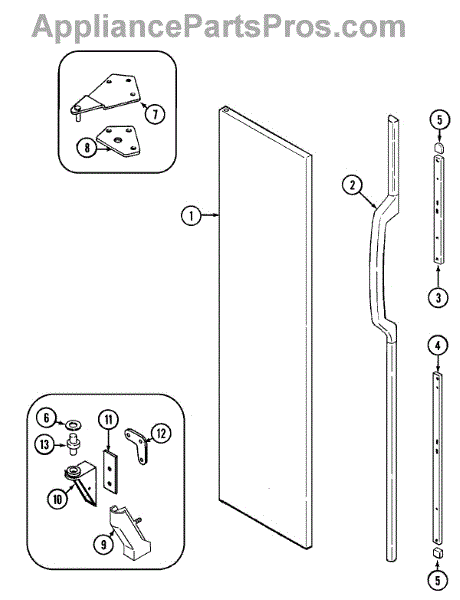 AppliancePartsPros.com

7
8
1
2
5
3
4
6
11
12
13
10
9
5