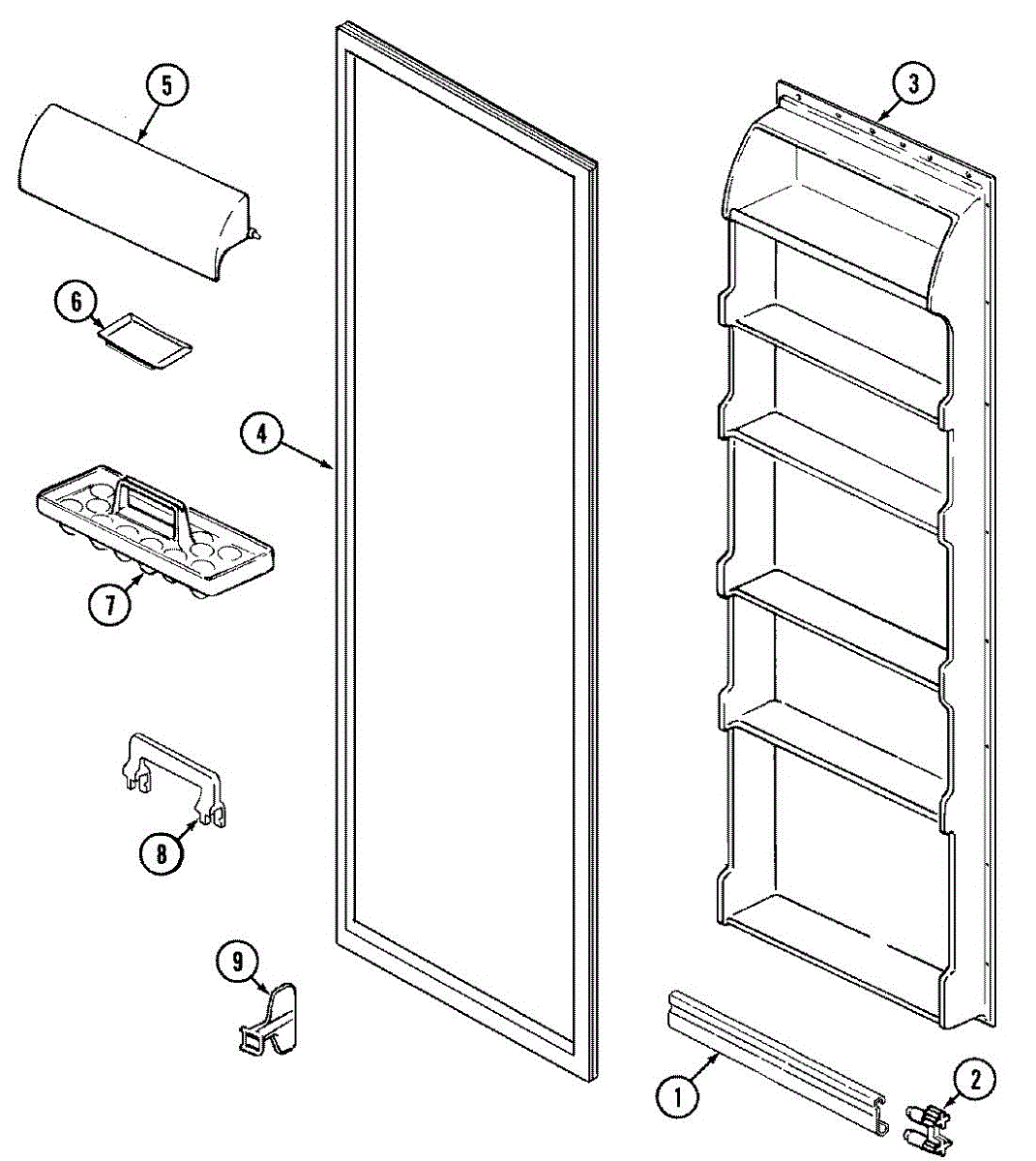 5
3
6
4
7
8
9
1
2