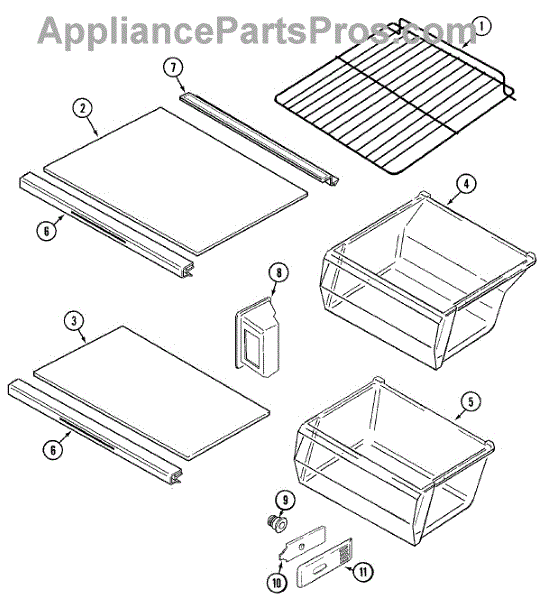 AppliancePartsPros.com

1

7

2

6

4

8

3

6

5

9

10

11