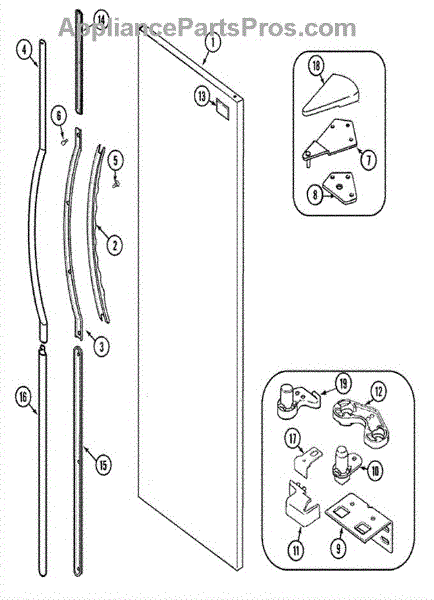 AppliancePartsPros.com

14
4
1
13
6
5
2
3
16
15
18
7
8
19
12
17
10
11
9