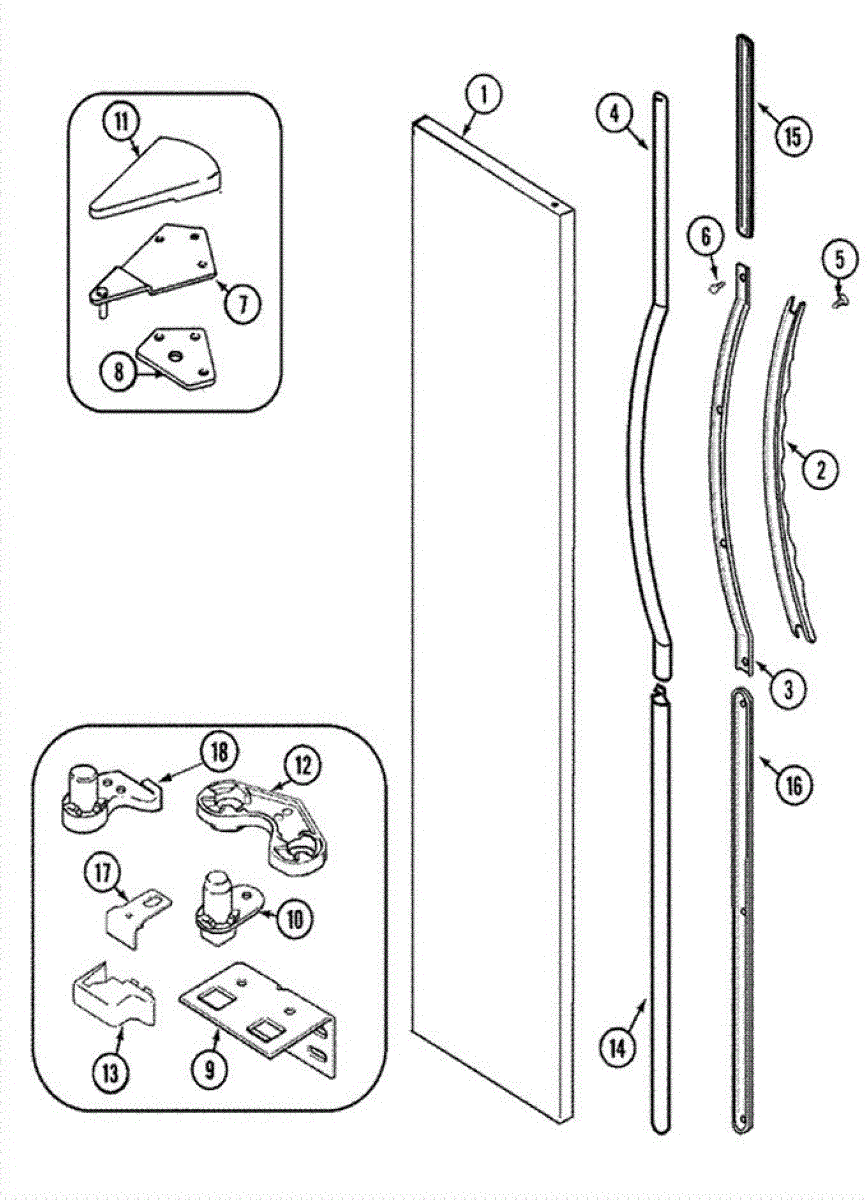 11
7
8
1
4
15
6
5
2
3
16
18
12
17
10
13
9
14