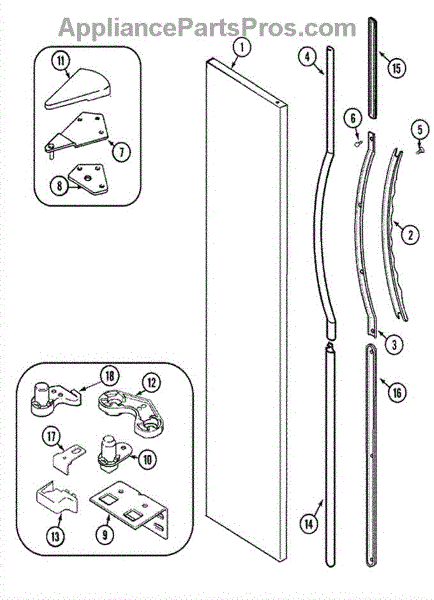 AppliancePartsPros.com

11
7
8
1
4
15
6
5
2
3
16
18
12
17
10
13
9
14