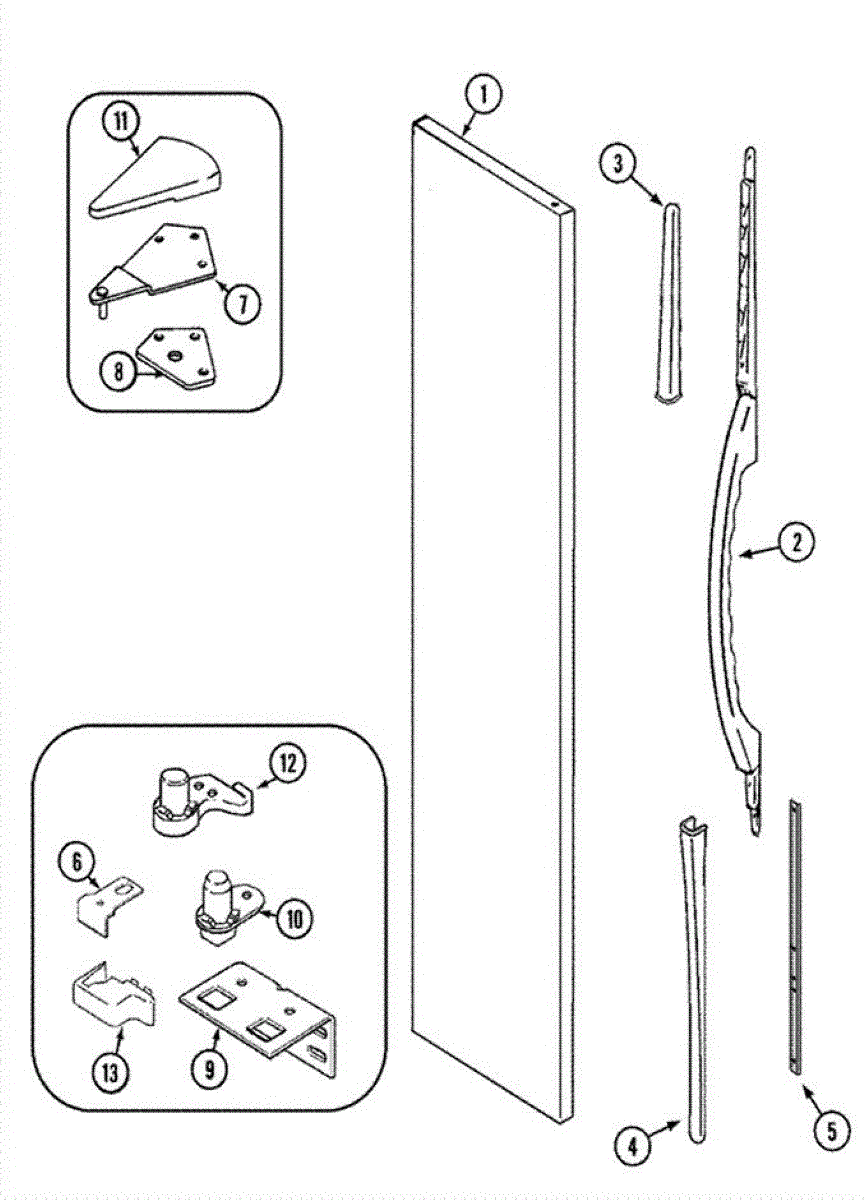 11
7
8
1
3
2
12
6
10
13
9
4
5