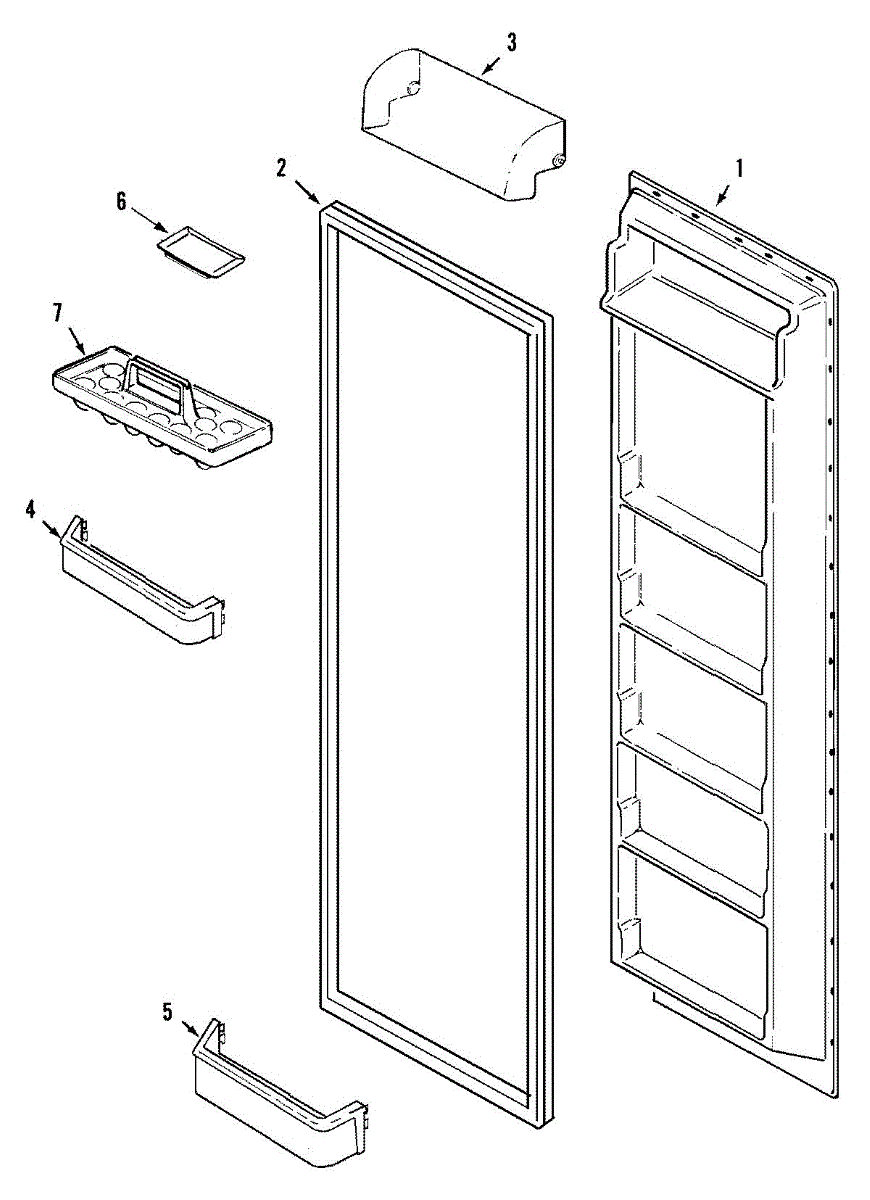 3
2
1
6
7
4
5