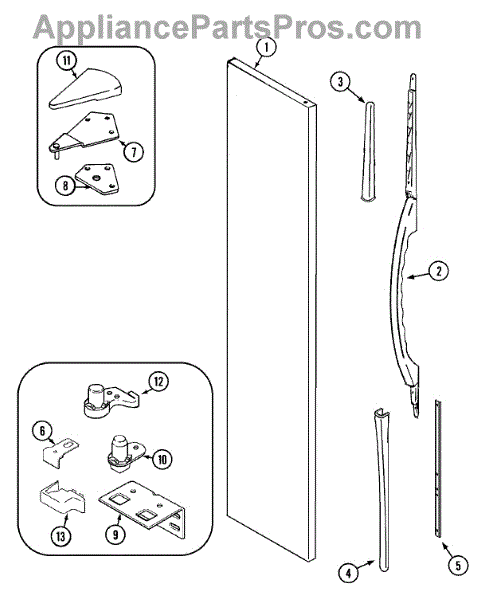 AppliancePartsPros.com

11
7
8
1
3
2
12
6
10
13
9
4
5