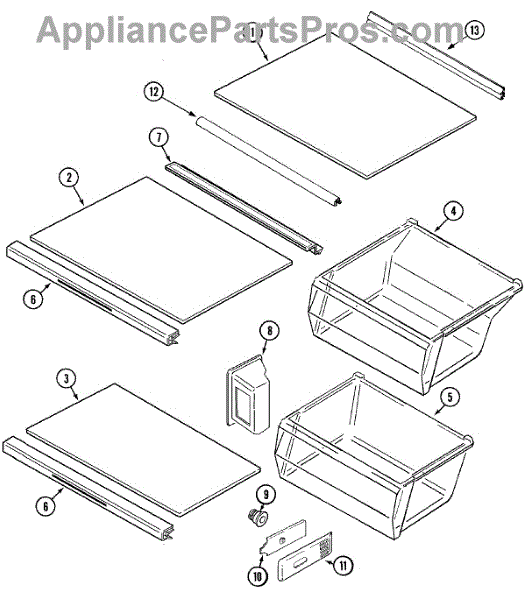 AppliancePartsPros.com

1
13
12
7
2
4
6
8
3
5
6
9
10
11