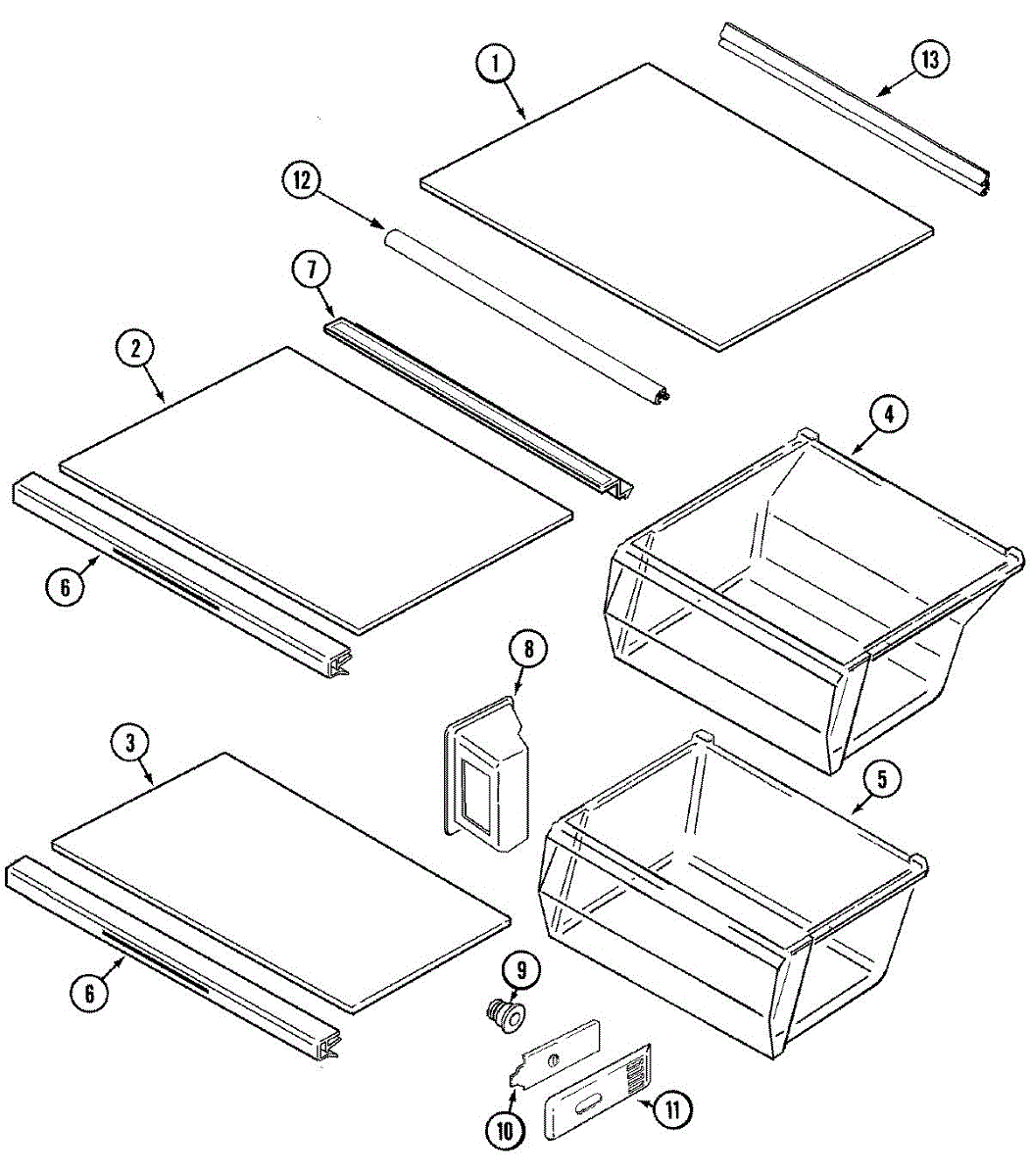 1
13
12
7
2
4
6
8
3
5
6
9
10
11