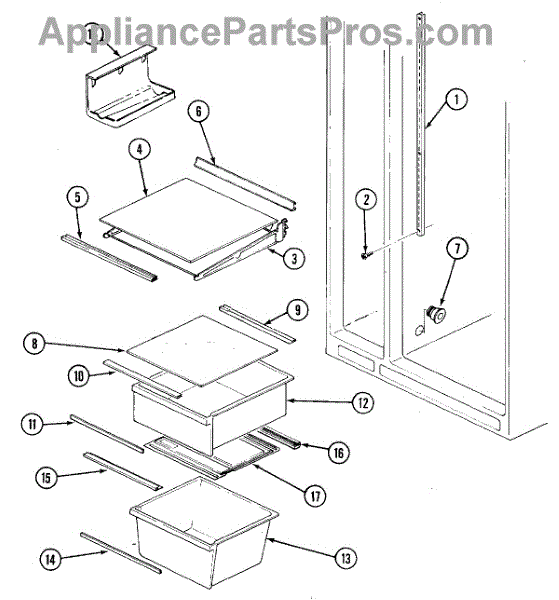 AppliancePartsPros.com
18
6
1
4
5
2
3
7
9
8
10
12
11
16
15
17
14
13