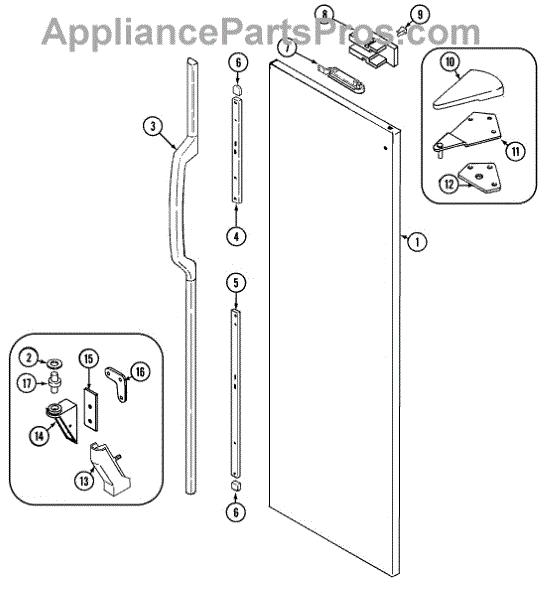 AppliancePartsPros.com

8
9
7
6
10
3
11
12
4
1
5
2
15
16
17
14
13
6