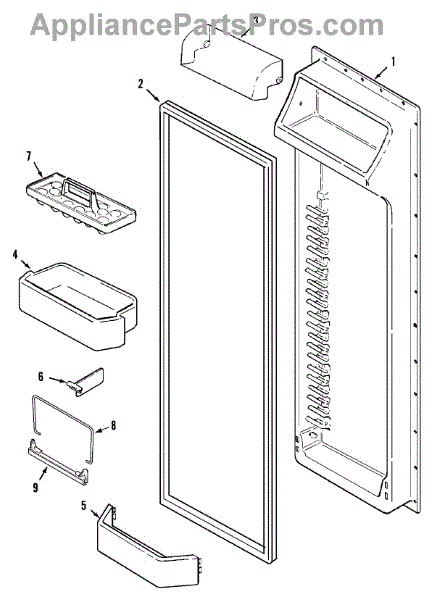 AppliancePartsPros.com

3
1
2
7
4
6
8
9
5