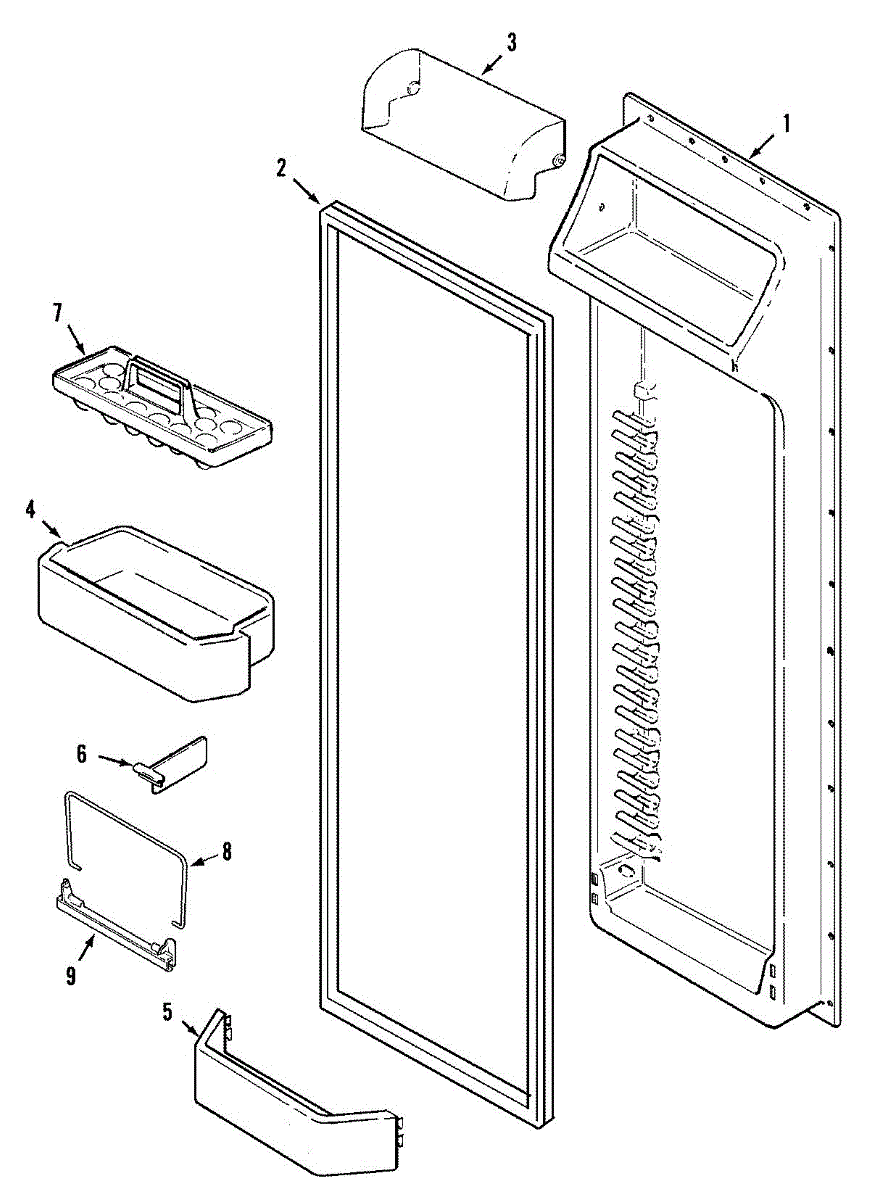 3
1
2
7
4
6
8
9
5