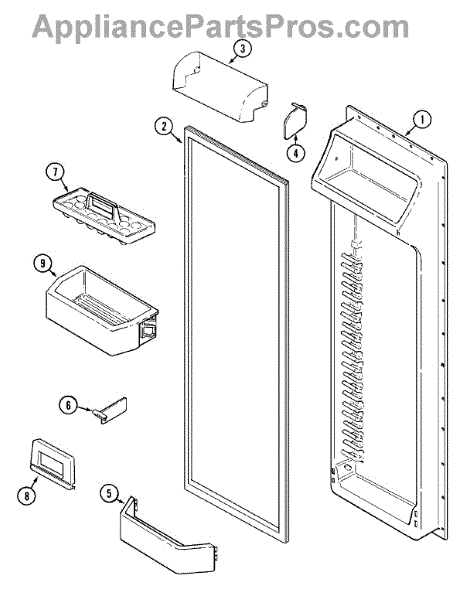 AppliancePartsPros.com

3
2
4
1
7
9
6
8
5