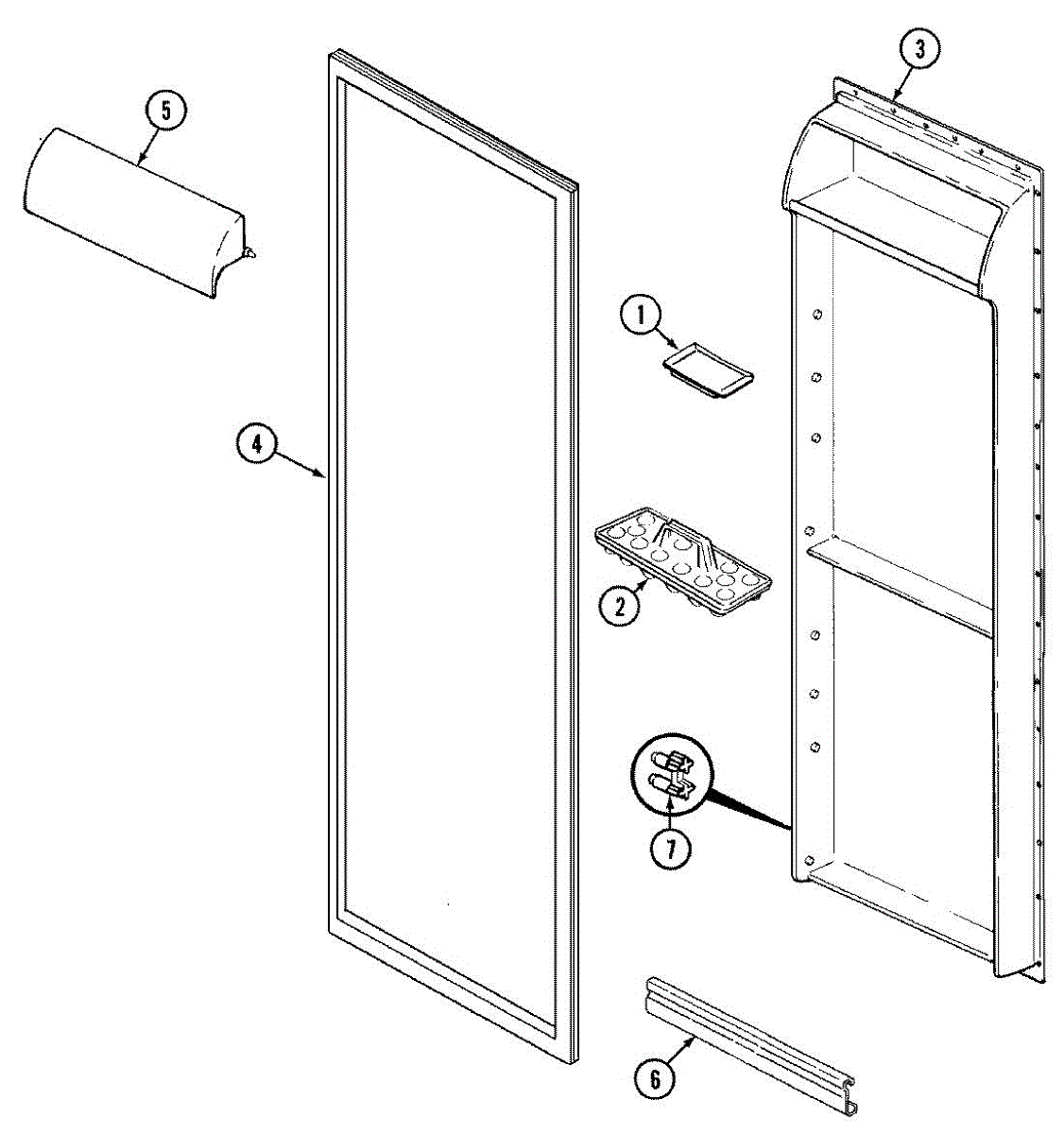 5
3
1
4
2
7
6