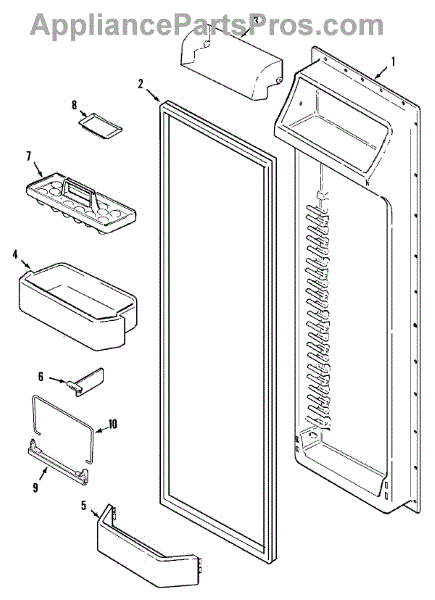 AppliancePartsPros.com

3

1

2

8

7

4

6

10

9

5