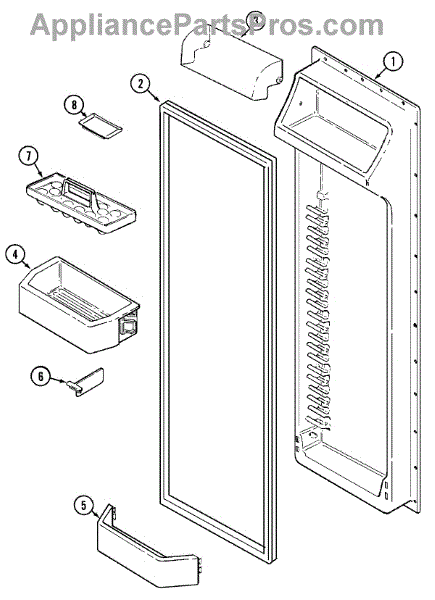 AppliancePartsPros.com
3
1
2
8
7
4
6
5