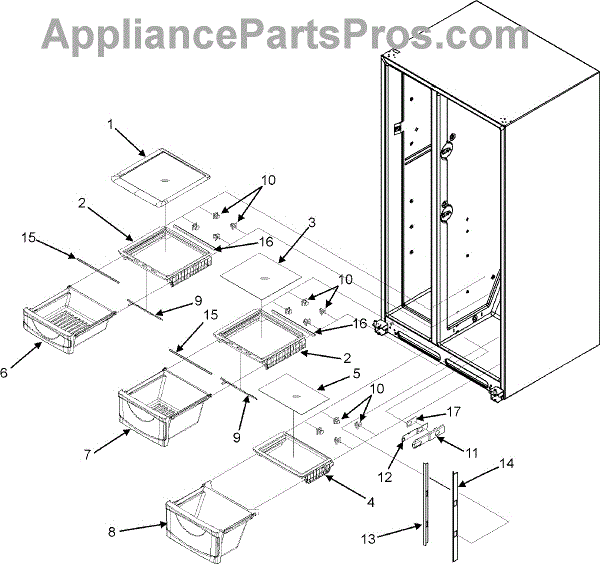 AppliancePartsPros.com

1
10
2
3
15
16
10
9
15
16
6
2
5
10
9
17
7
11
12
14
4
8
13