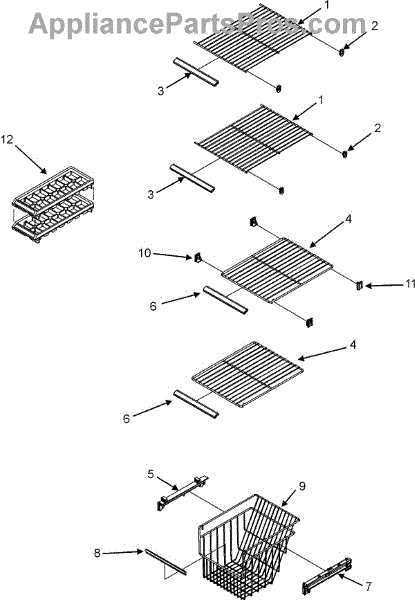 AppliancePartsPros.com

1
2
3
1
2
12
3
4
10
11
6
4
6
5
9
8
7