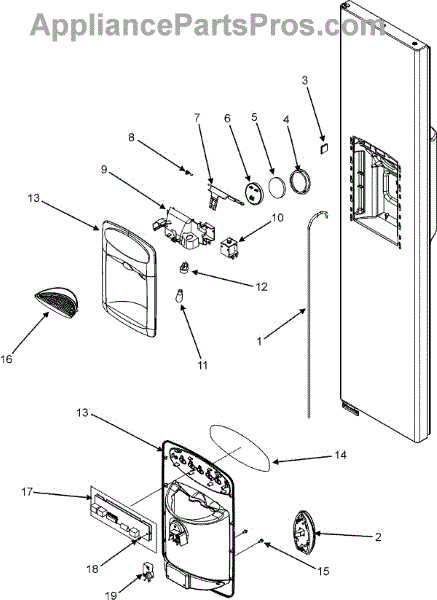 AppliancePartsPros.com

3
7
6
5
4
8
9
13
10
12
16
11
1
13
14
17
2
18
15
19