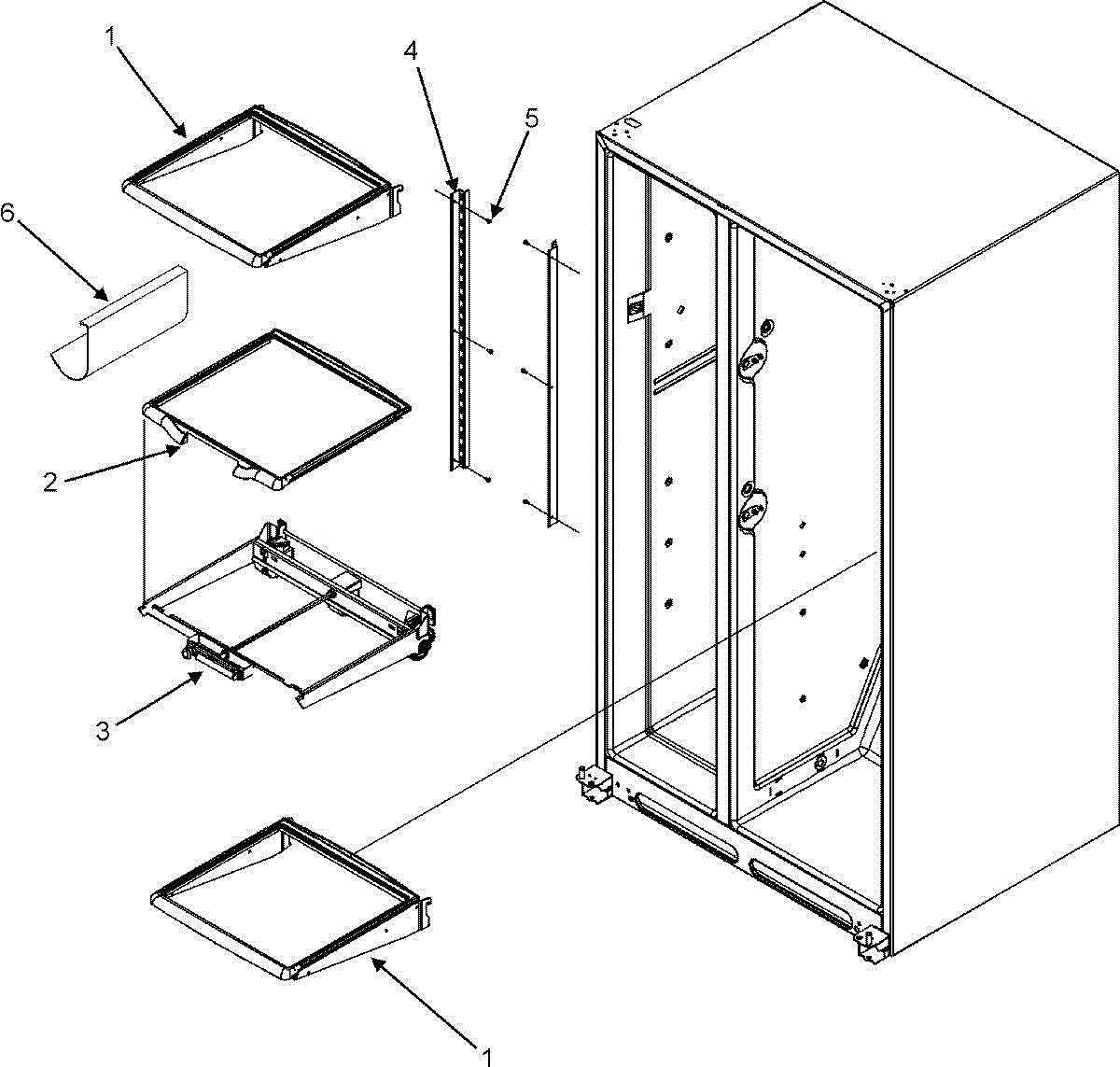 1
4
5
6
2
3
1